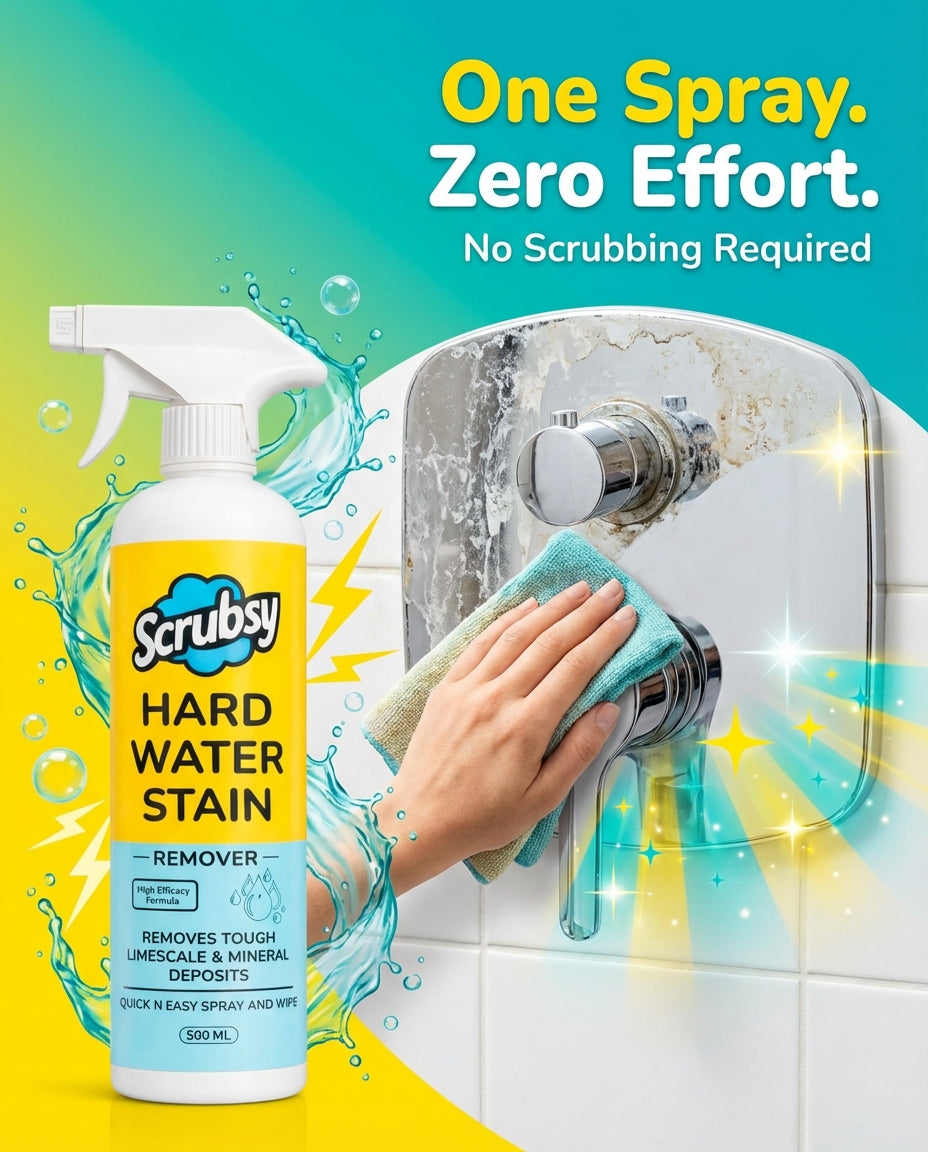 One Spray.
Zero Effort.
No Scrubbing Required

Scrubsy
HARD WATER STAIN
REMOVER
High Efficacy Formula
REMOVES TOUGH LIMESCALE & MINERAL DEPOSITS
QUICK N EASY SPRAY AND WIPE
500 ML