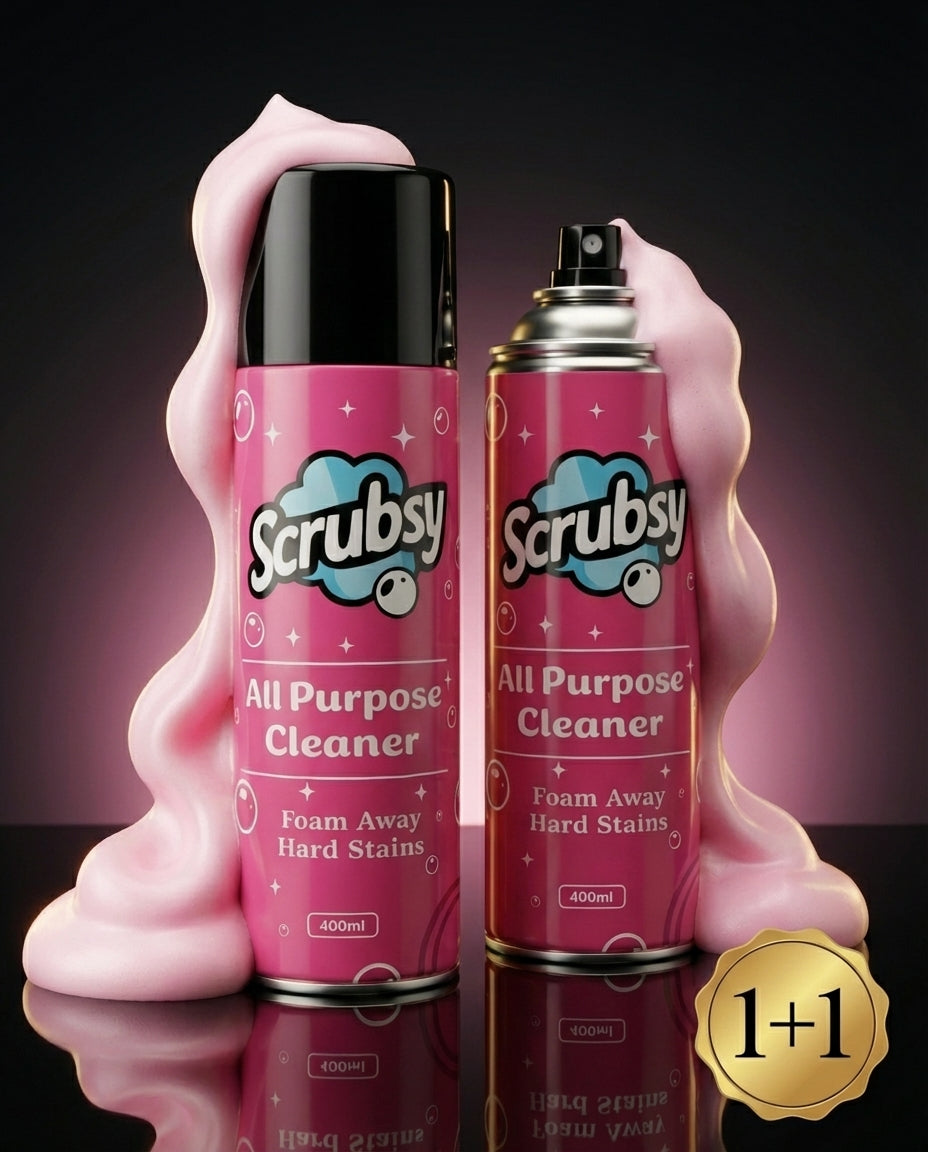 Scrubsy

All Purpose Cleaner

Foam Away Hard Stains

400ml

Scrubsy

All Purpose Cleaner

Foam Away Hard Stains

400ml

1+1